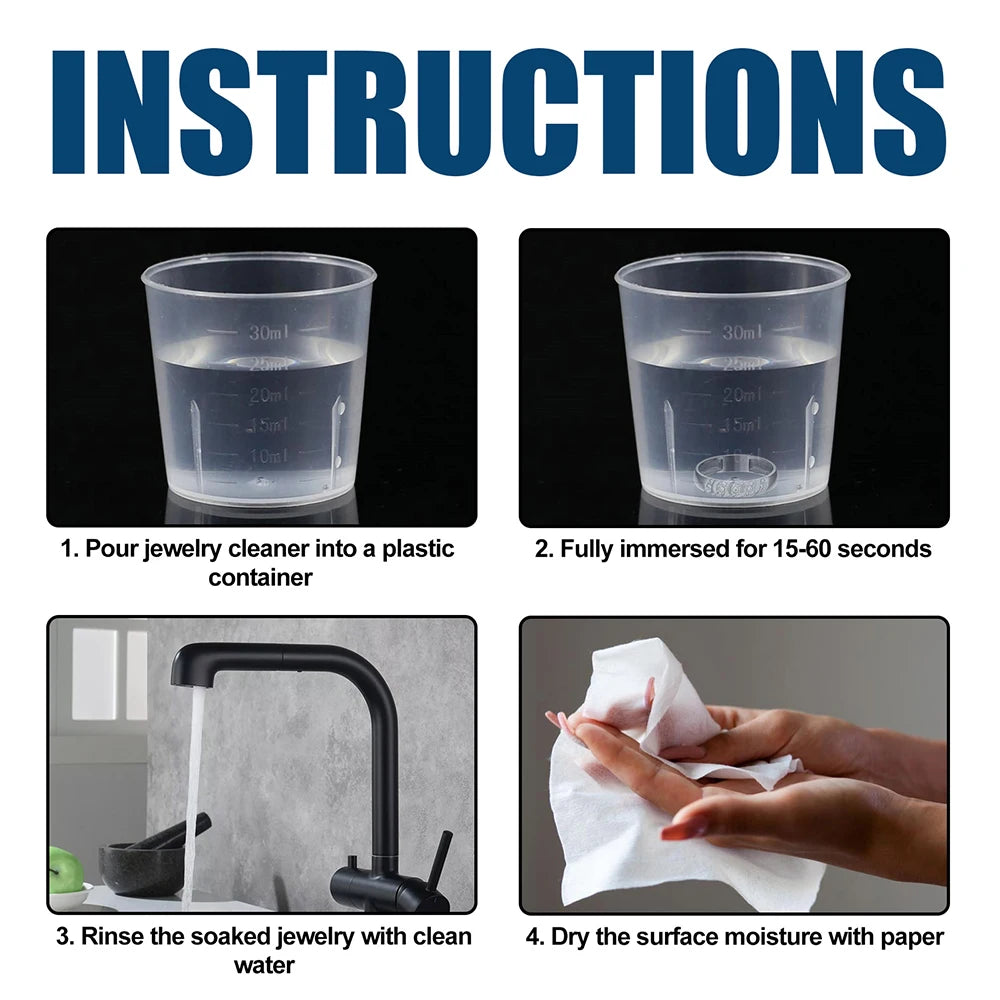 INSTRUCTIONS

30ml
25ml
20ml
15ml
10ml

1. Pour jewelry cleaner into a plastic container

30ml
25ml
20ml
15ml

2. Fully immersed for 15-60 seconds

3. Rinse the soaked jewelry with clean water

4. Dry the surface moisture with paper