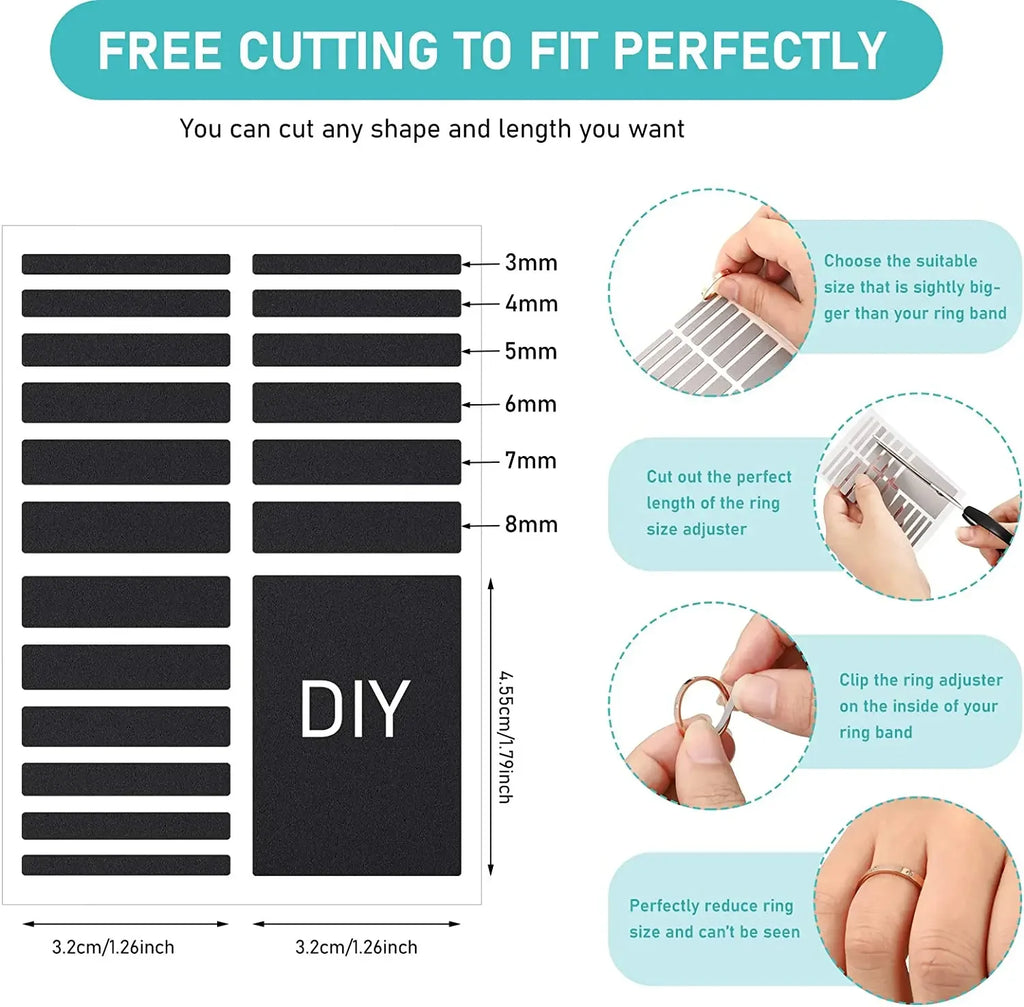 FREE CUTTING TO FIT PERFECTLY

You can cut any shape and length you want

3mm
4mm
5mm
6mm
7mm
8mm

DIY

4.55cm/1.79inch

3.2cm/1.26inch
3.2cm/1.26inch

Choose the suitable size that is sightly bigger than your ring band

Cut out the perfect length of the ring size adjuster

Clip the ring adjuster on the inside of your ring band

Perfectly reduce ring size and can't be seen