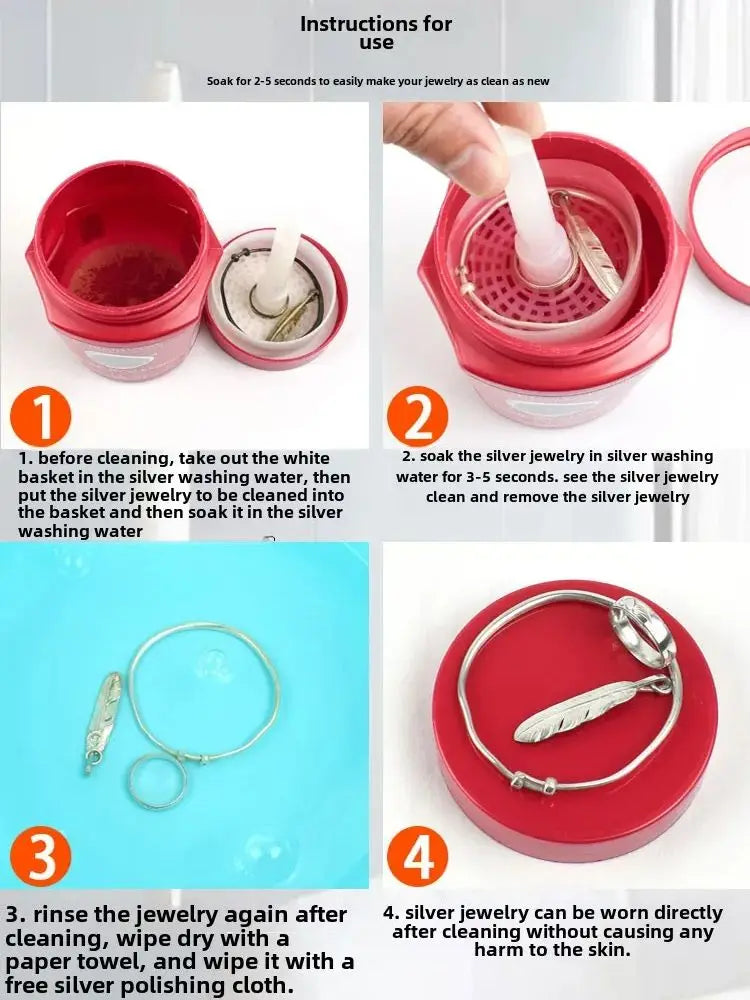 Instructions for use

Soak for 2-5 seconds to easily make your jewelry as clean as new

1

1. before cleaning, take out the white basket in the silver washing water, then put the silver jewelry to be cleaned into the basket and then soak it in the silver washing water

2

2. soak the silver jewelry in silver washing water for 3-5 seconds. see the silver jewelry clean and remove the silver jewelry

3

3. rinse the jewelry again after cleaning, wipe dry with a paper towel, and wipe it with a free silver polishing cloth.

4

4. silver jewelry can be worn directly after cleaning without causing any harm to the skin.