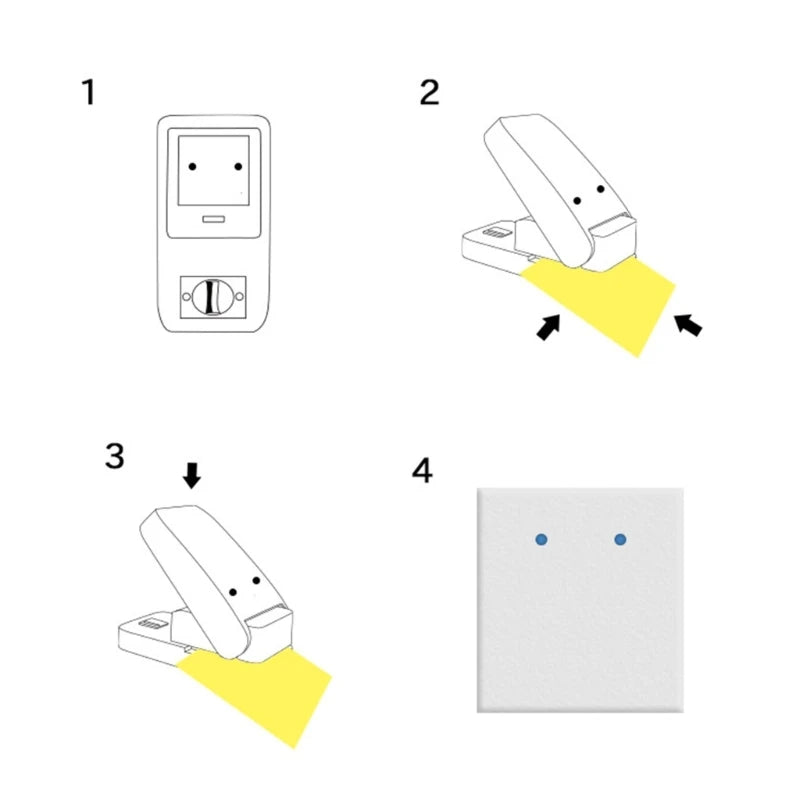 1

2

3

4