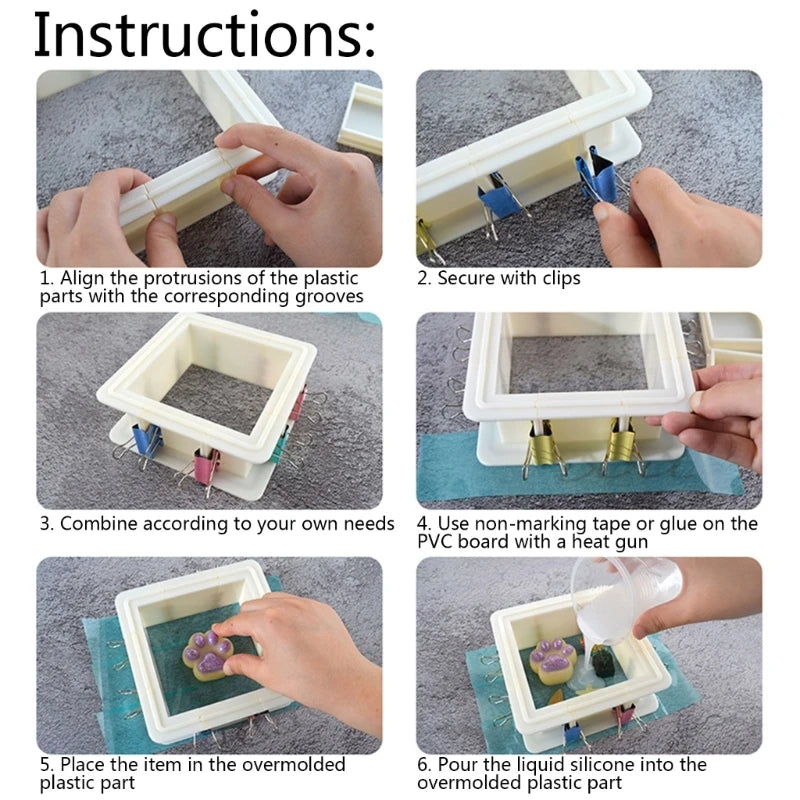 Instructions:

1. Align the protrusions of the plastic parts with the corresponding grooves

2. Secure with clips

3. Combine according to your own needs

4. Use non-marking tape or glue on the PVC board with a heat gun

5. Place the item in the overmolded plastic part

6. Pour the liquid silicone into the overmolded plastic part