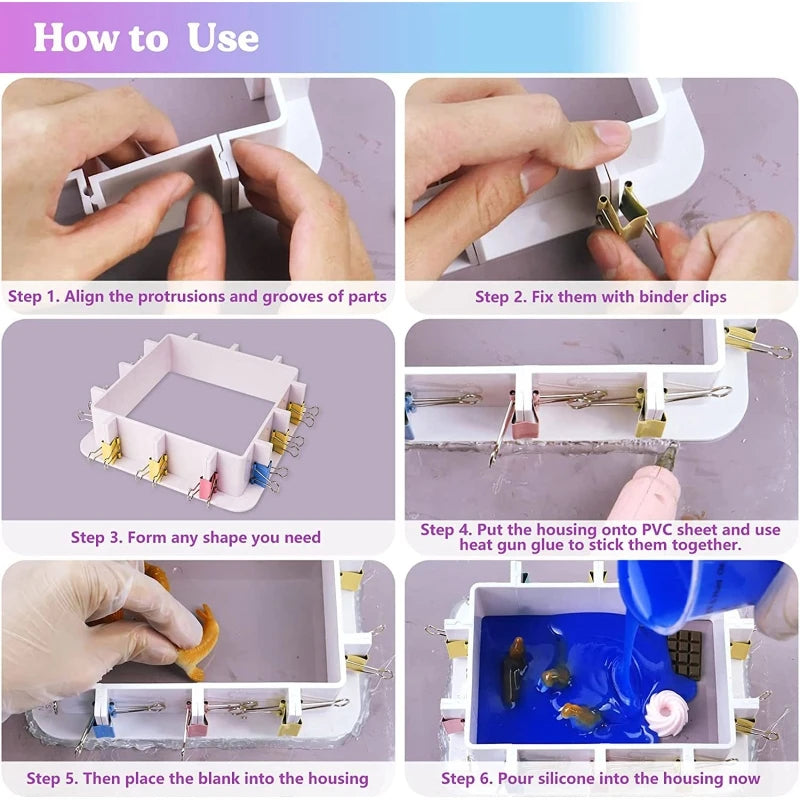 How to Use

Step 1. Align the protrusions and grooves of parts

Step 2. Fix them with binder clips

Step 3. Form any shape you need

Step 4. Put the housing onto PVC sheet and use heat gun glue to stick them together.

Step 5. Then place the blank into the housing

Step 6. Pour silicone into the housing now